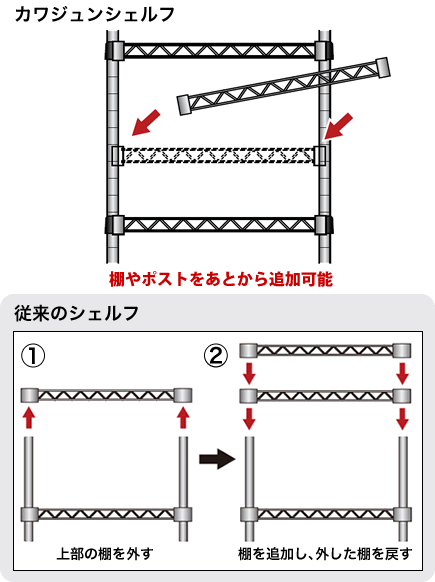 カワジュンシェルフ

棚やポストをあとから追加可能

従来のシェルフ

①

上部の棚を外す

②

棚を追加し、外した棚を戻す