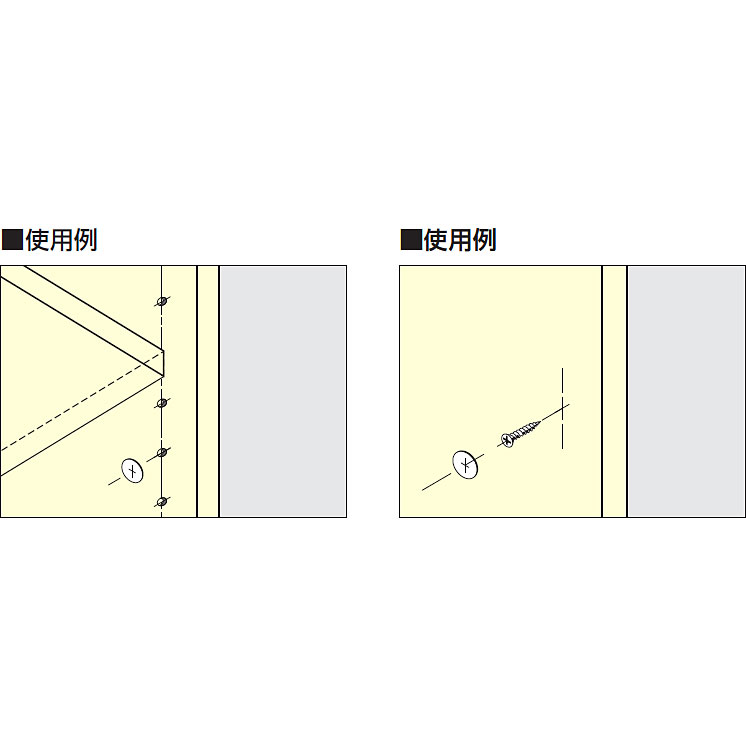 ■使用例

■使用例